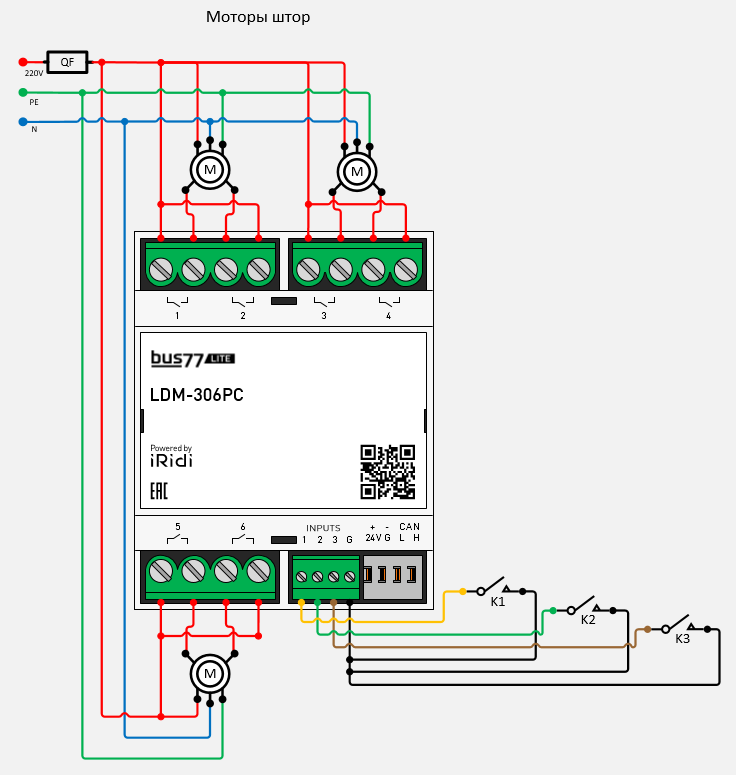 Моторы штор

QF

220V

PE

N

M

M

1 2 3 4

bus77 LITE

LDM-306PC

Powered by
iRidi

EAC

5 6

INPUTS
1 2 3 G

+ -
24V G

CAN
L H

K1

K2

K3

M